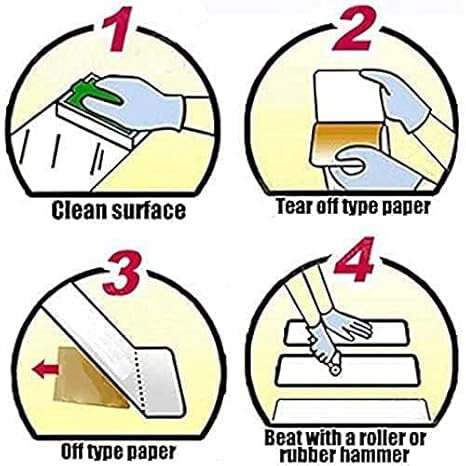 1

Clean surface

2

Tear off type paper

3

Off type paper

4

Beat with a roller or rubber hammer