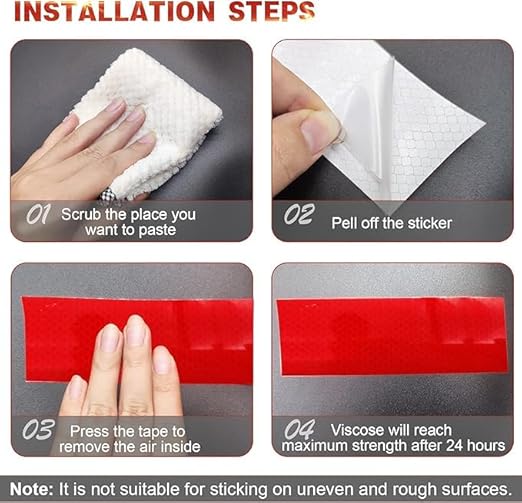 INSTALLATION STEPS

01 Scrub the place you want to paste

02 Pell off the sticker

03 Press the tape to remove the air inside

04 Viscose will reach maximum strength after 24 hours

Note: It is not suitable for sticking on uneven and rough surfaces.