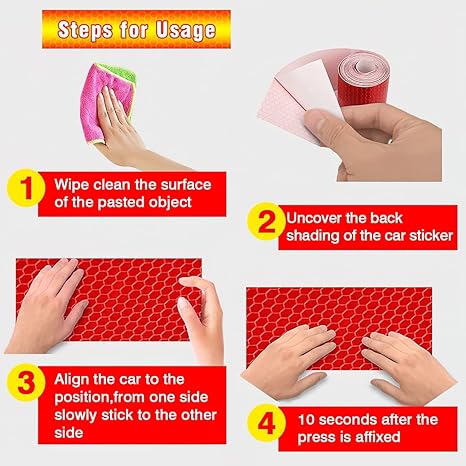 Steps for Usage

1 Wipe clean the surface of the pasted object

2 Uncover the back shading of the car sticker

3 Align the car to the position,from one side slowly stick to the other side

4 10 seconds after the press is affixed