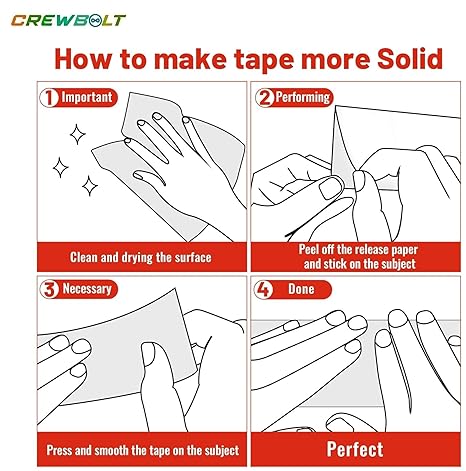 CREWBOLT

How to make tape more Solid

1 Important

Clean and drying the surface

2 Performing

Peel off the release paper and stick on the subject

3 Necessary

Press and smooth the tape on the subject

4 Done

Perfect