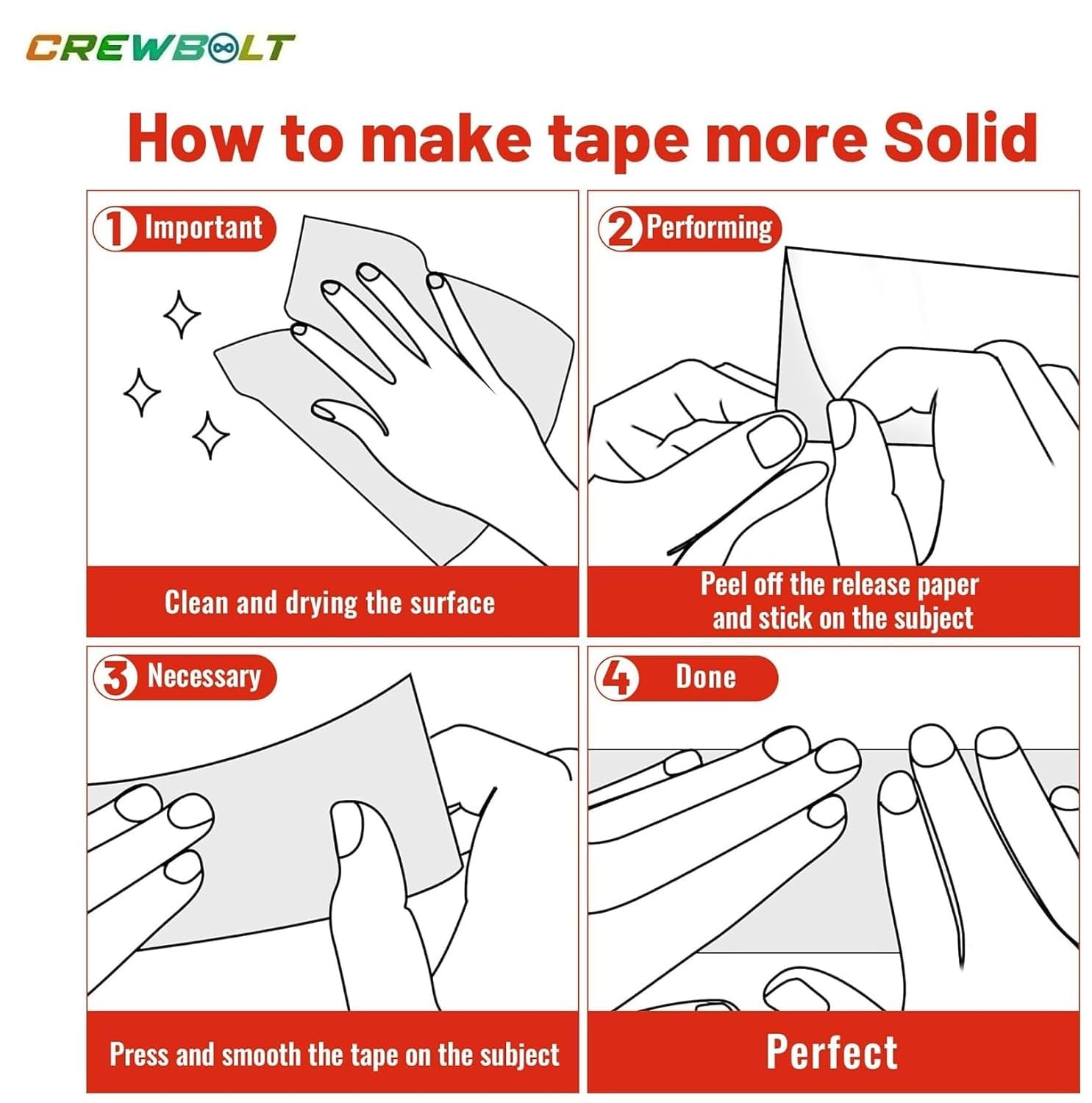 CREWBOLT

How to make tape more Solid

1 Important

Clean and drying the surface

2 Performing

Peel off the release paper and stick on the subject

3 Necessary

Press and smooth the tape on the subject

4 Done

Perfect